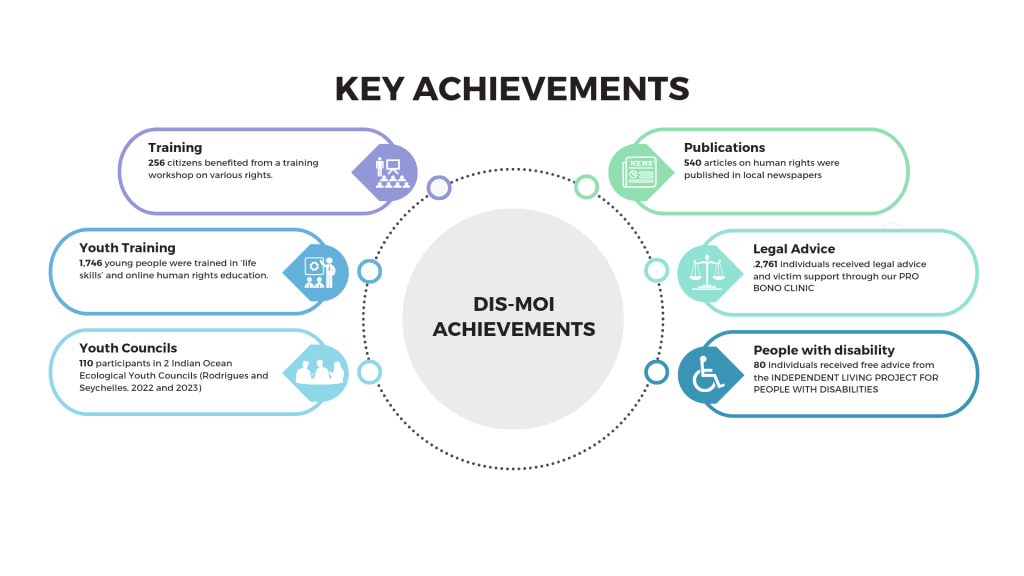 KEY ACHIEVEMENTS

Training
256 citizens benefited from a training workshop on various rights.

Youth Training
1,746 young people were trained in 'life skills' and online human rights education.

Youth Councils
110 participants in 2 Indian Ocean Ecological Youth Councils (Rodrigues and Seychelles, 2022 and 2023)

DIS-MOI ACHIEVEMENTS

Publications
540 articles on human rights were published in local newspapers

NEWS

Legal Advice
.2,761 individuals received legal advice and victim support through our PRO BONO CLINIC

People with disability
80 individuals received free advice from the INDEPENDENT LIVING PROJECT FOR PEOPLE WITH DISABILITIES